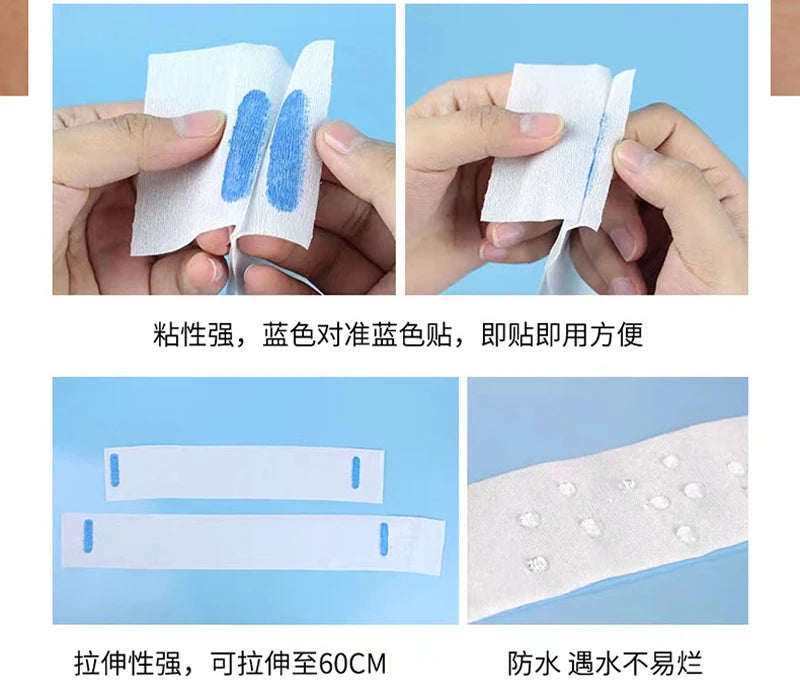 粘性强，蓝色对准蓝色贴，即贴即用方便

拉伸性强，可拉伸至60CM

防水 遇水不易烂